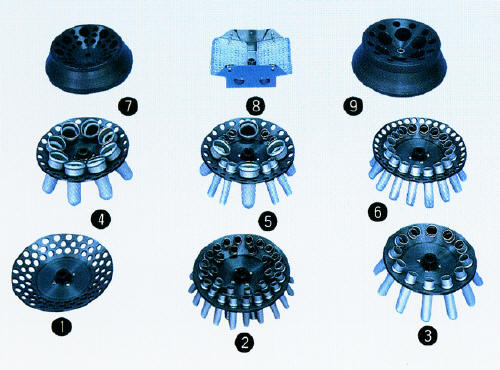 7
8
9
4
5
6
1
2
3